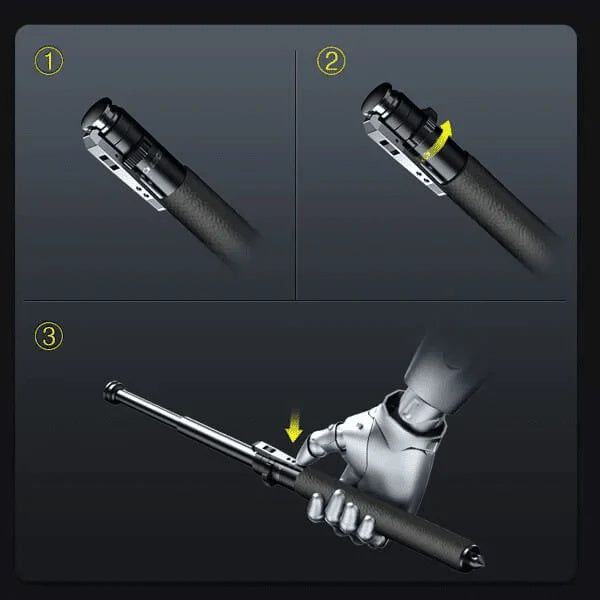 ①

②

③