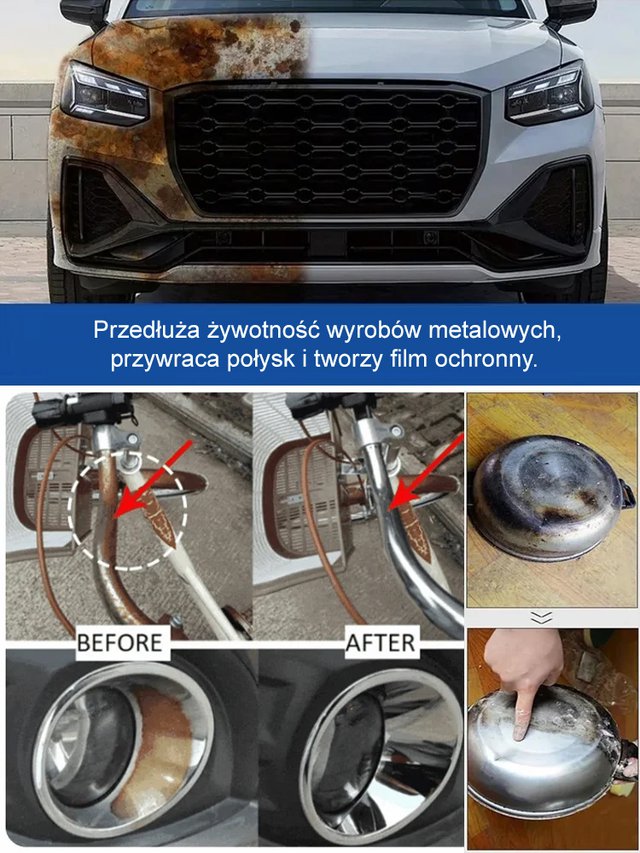 Przedłuża żywotność wyrobów metalowych, przywraca połysk i tworzy film ochronny.

BEFORE

AFTER