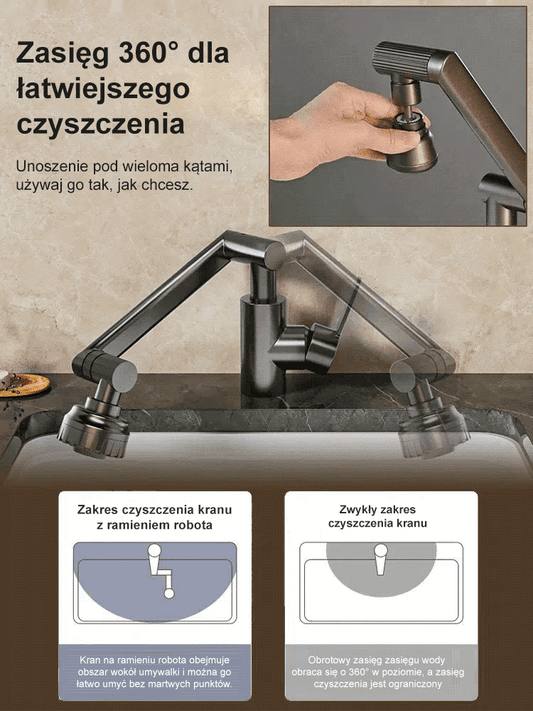 Zasięg 360° dla łatwiejszego czyszczenia

Unoszenie pod wieloma kątami, używaj go tak, jak chcesz.

Zakres czyszczenia kranu z ramieniem robota

Kran na ramieniu robota obejmuje obszar wokół umywalki i można go łatwo umyć bez martwych punktów.

Zwykły zakres czyszczenia kranu

Obrotowy zasięg zasięgu wody obraca się o 360° w poziomie, a zasięg czyszczenia jest ograniczony